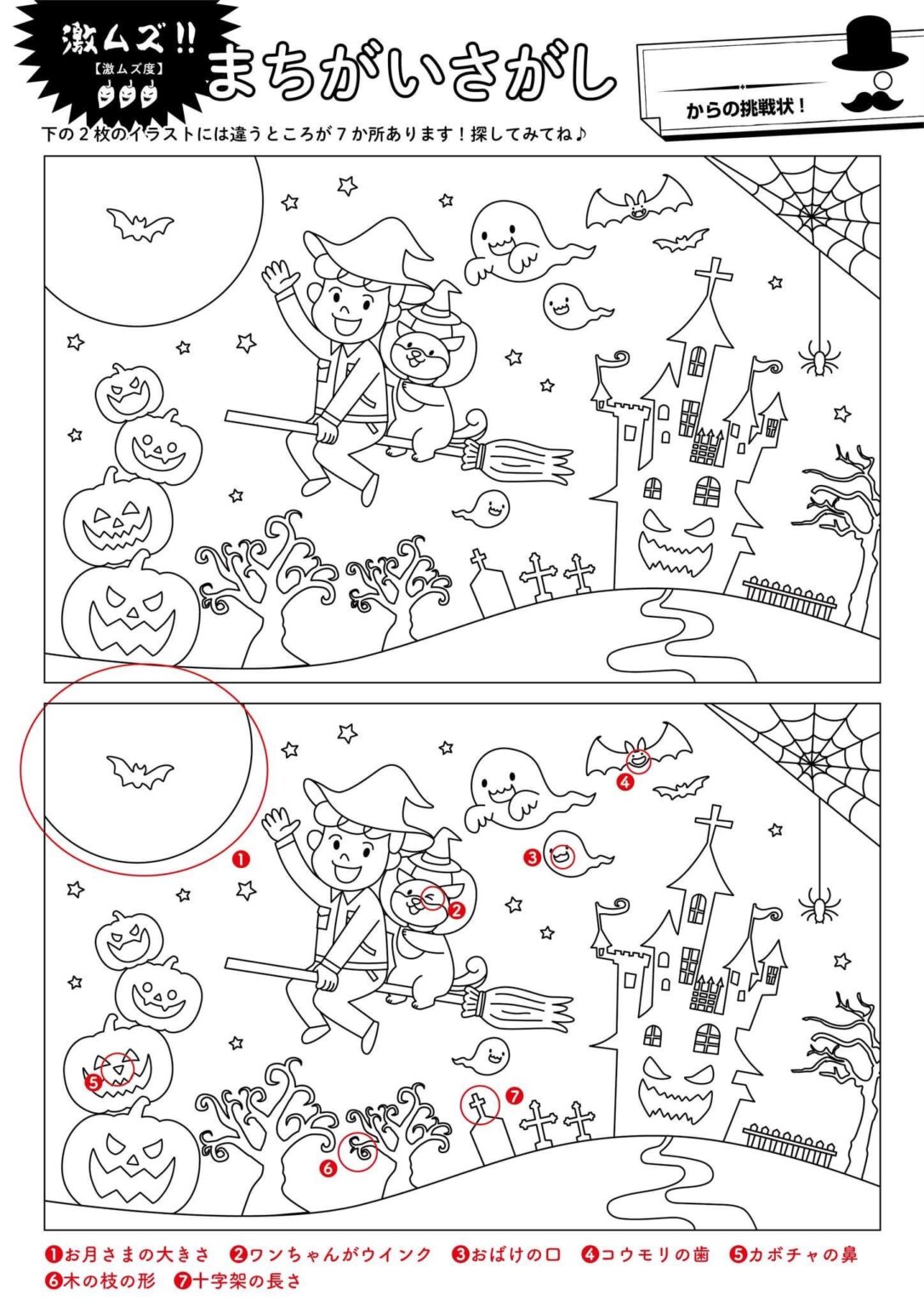 激ムズ!!
【激ムズ度】

まちがいさがし

からの挑戦状!

下の2枚のイラストには違うところが7か所あります!探してみてね♪

❶
❷
❸
❹
❺
❻
❼

❶お月さまの大きさ ❷ワンちゃんがウインク ❸おばけの口 ❹コウモリの歯 ❺カボチャの鼻 ❻木の枝の形 ❼十字架の長さ